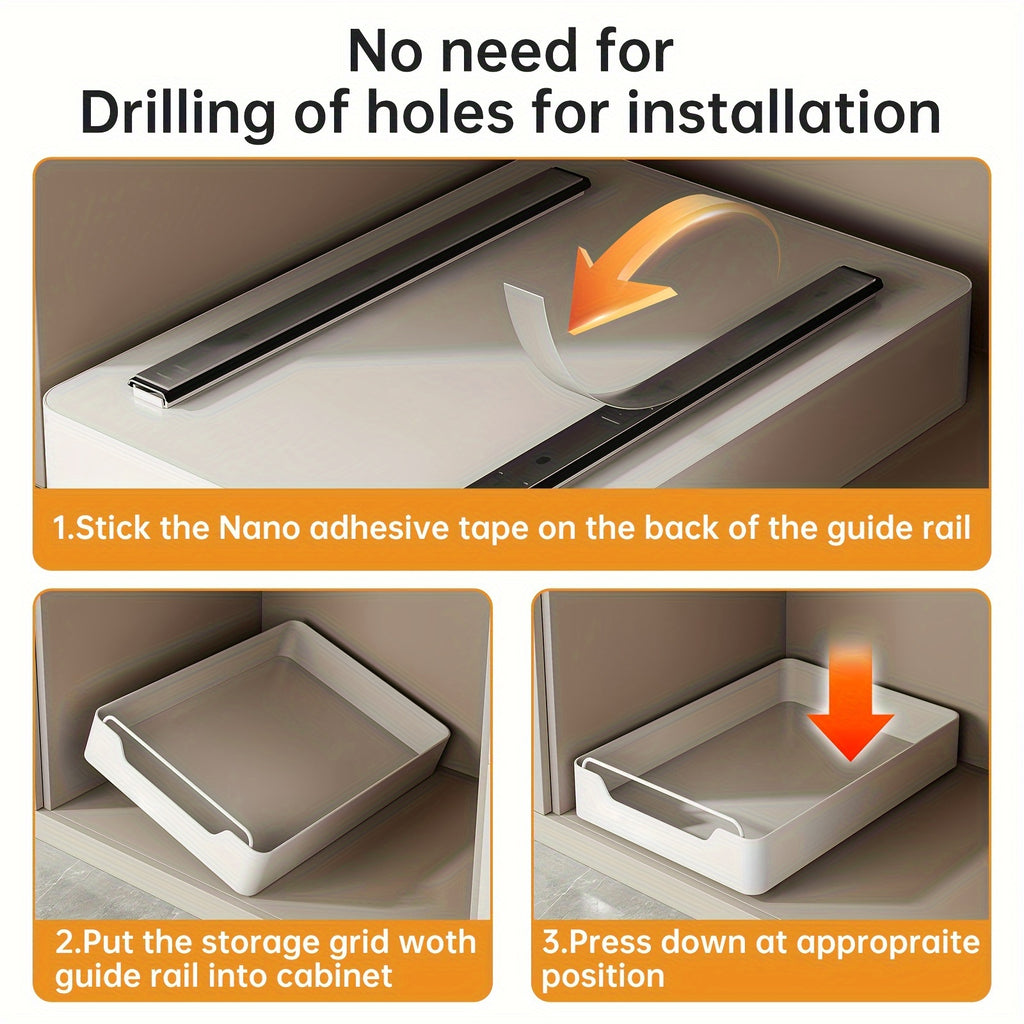 No need for
Drilling of holes for installation

1.Stick the Nano adhesive tape on the back of the guide rail

2.Put the storage grid woth guide rail into cabinet

3.Press down at appropraite position