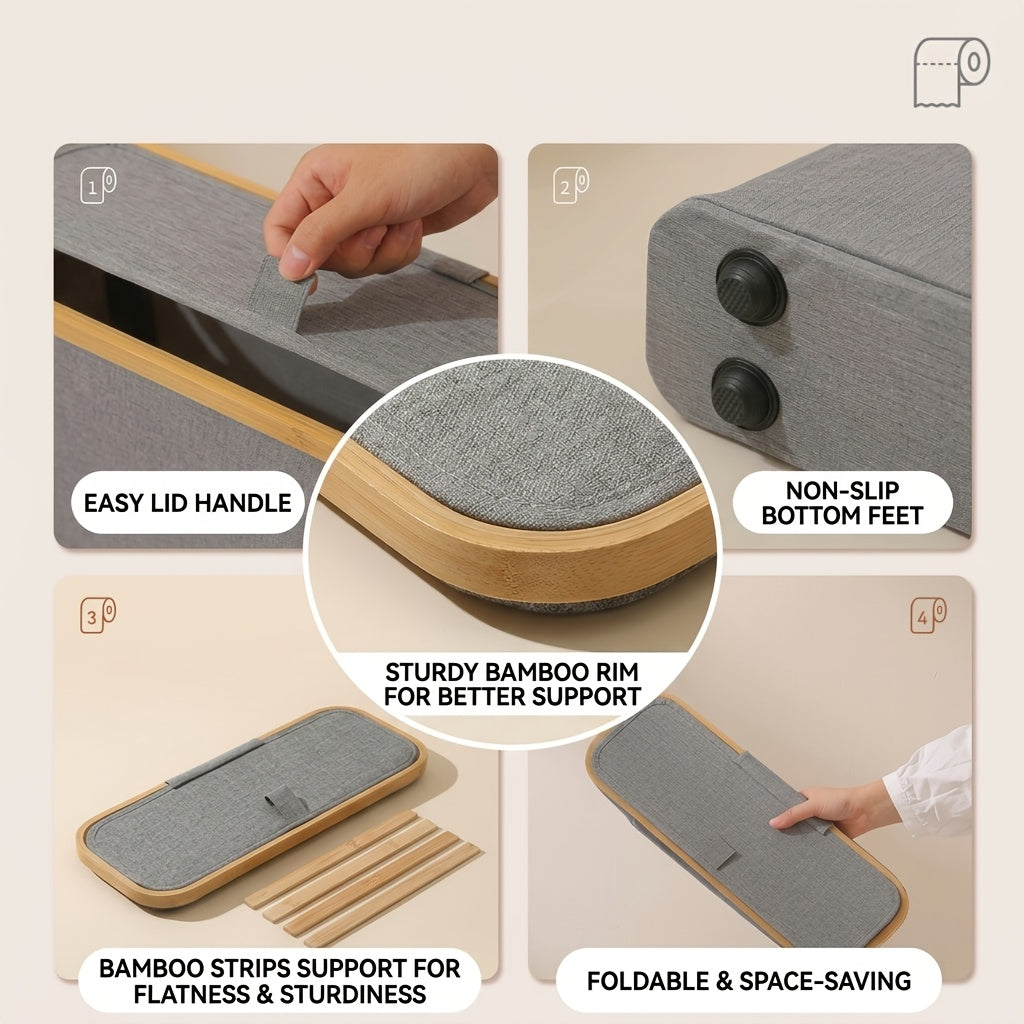 1

EASY LID HANDLE

2

NON-SLIP BOTTOM FEET

STURDY BAMBOO RIM FOR BETTER SUPPORT

3

BAMBOO STRIPS SUPPORT FOR FLATNESS & STURDINESS

4

FOLDABLE & SPACE-SAVING