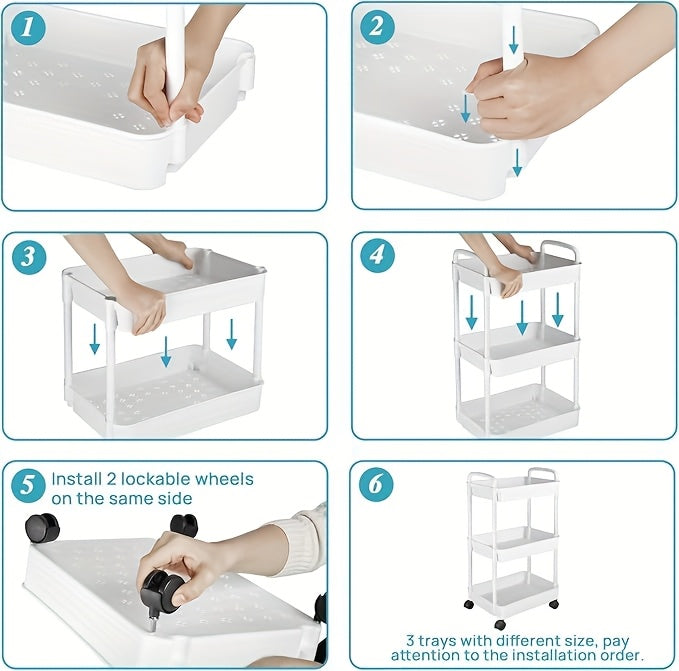 1

2

3

4

5 Install 2 lockable wheels on the same side

6

3 trays with different size, pay attention to the installation order.