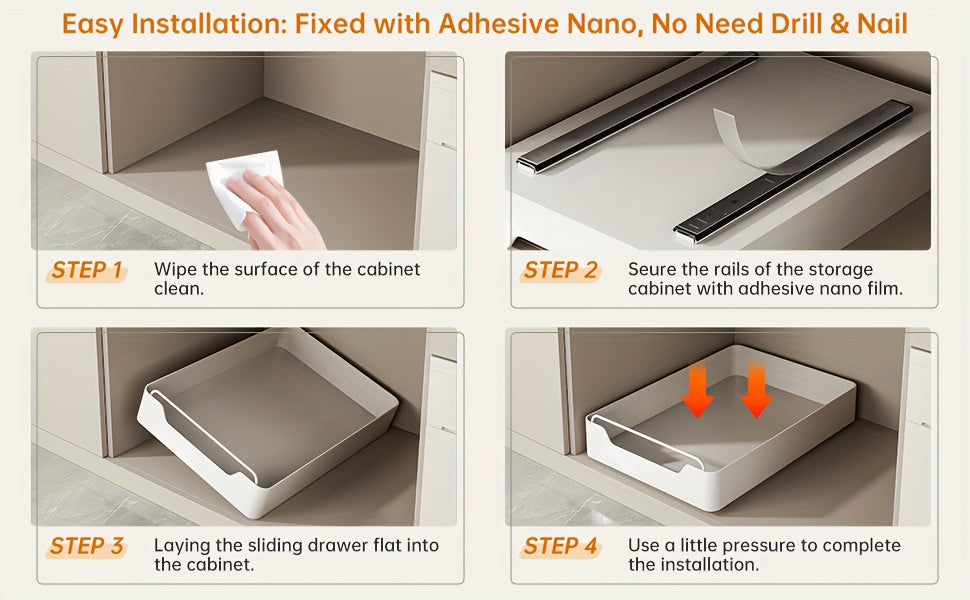 Easy Installation: Fixed with Adhesive Nano, No Need Drill & Nail

STEP 1 Wipe the surface of the cabinet clean.

STEP 2 Seure the rails of the storage cabinet with adhesive nano film.

STEP 3 Laying the sliding drawer flat into the cabinet.

STEP 4 Use a little pressure to complete the installation.