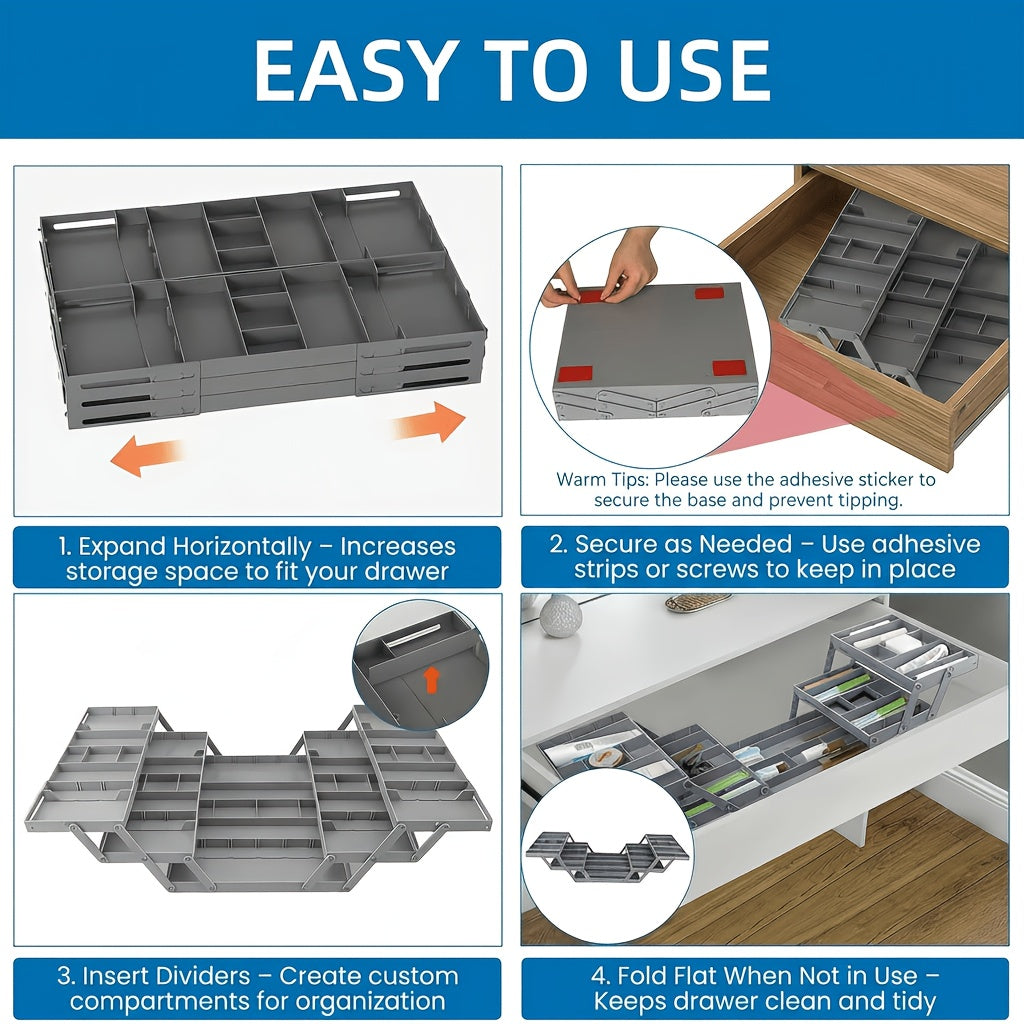 EASY TO USE

1. Expand Horizontally – Increases storage space to fit your drawer

Warm Tips: Please use the adhesive sticker to secure the base and prevent tipping.

2. Secure as Needed – Use adhesive strips or screws to keep in place

3. Insert Dividers – Create custom compartments for organization

4. Fold Flat When Not in Use – Keeps drawer clean and tidy