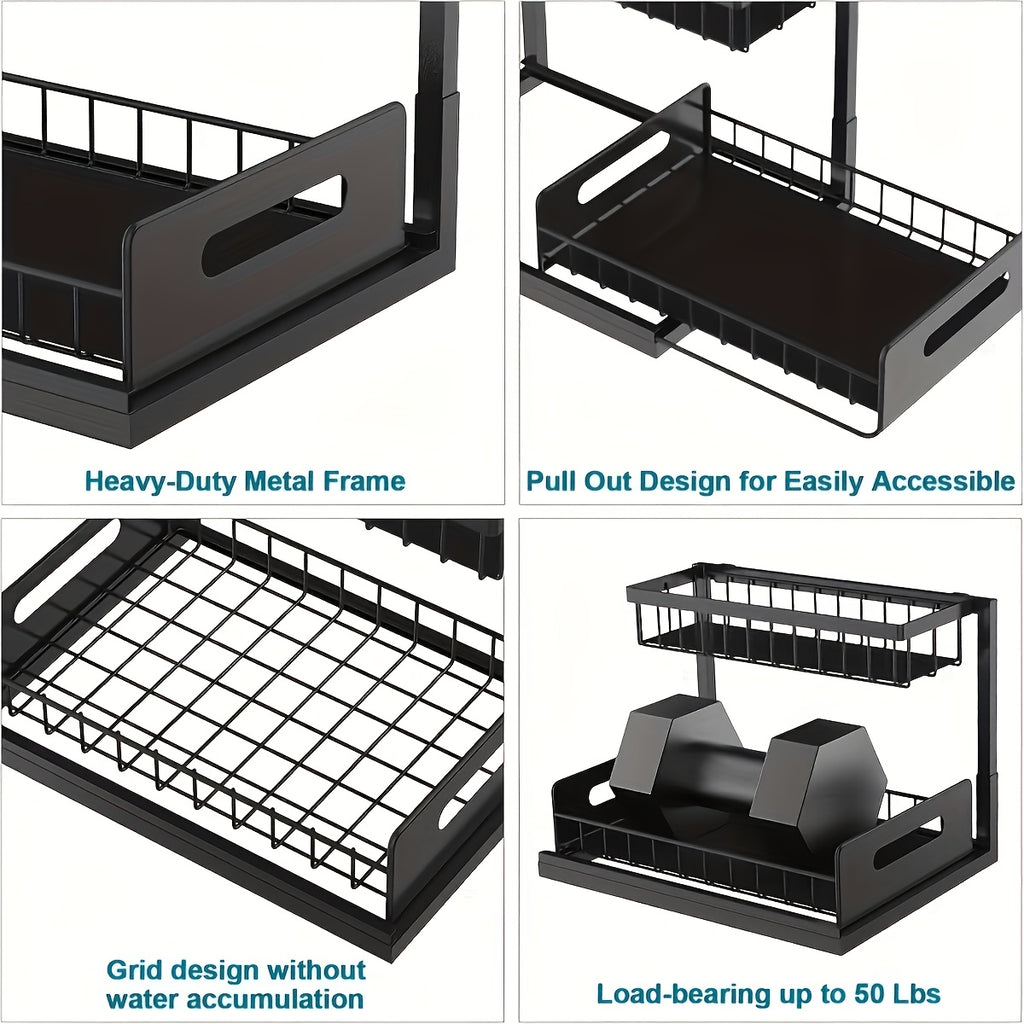 Heavy-Duty Metal Frame

Pull Out Design for Easily Accessible

Grid design without water accumulation

Load-bearing up to 50 Lbs